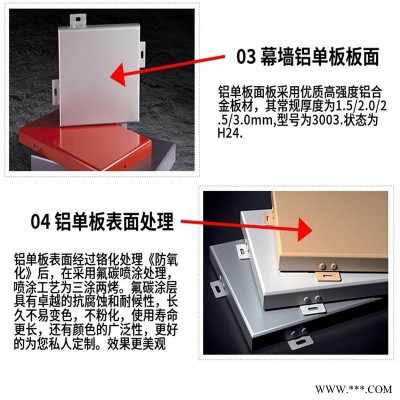 03 幕墙铝单板板面

铝单板面板采用优质高强度铝合金板材，其常规厚度为1.5/2.0/2.5/3.0mm,型号为3003.状态为H24.

04 铝单板表面处理

铝单板表面经过铬化处理《防氧化》后，在采用氟碳喷涂处理，喷涂工艺为三涂两烤。氟碳涂层具有卓越的抗腐蚀和耐候性，长久不易变色，不粉化，使用寿命更长，还有颜色的广泛性，更好的为您私人定制。效果更美观

WWW.***.COM